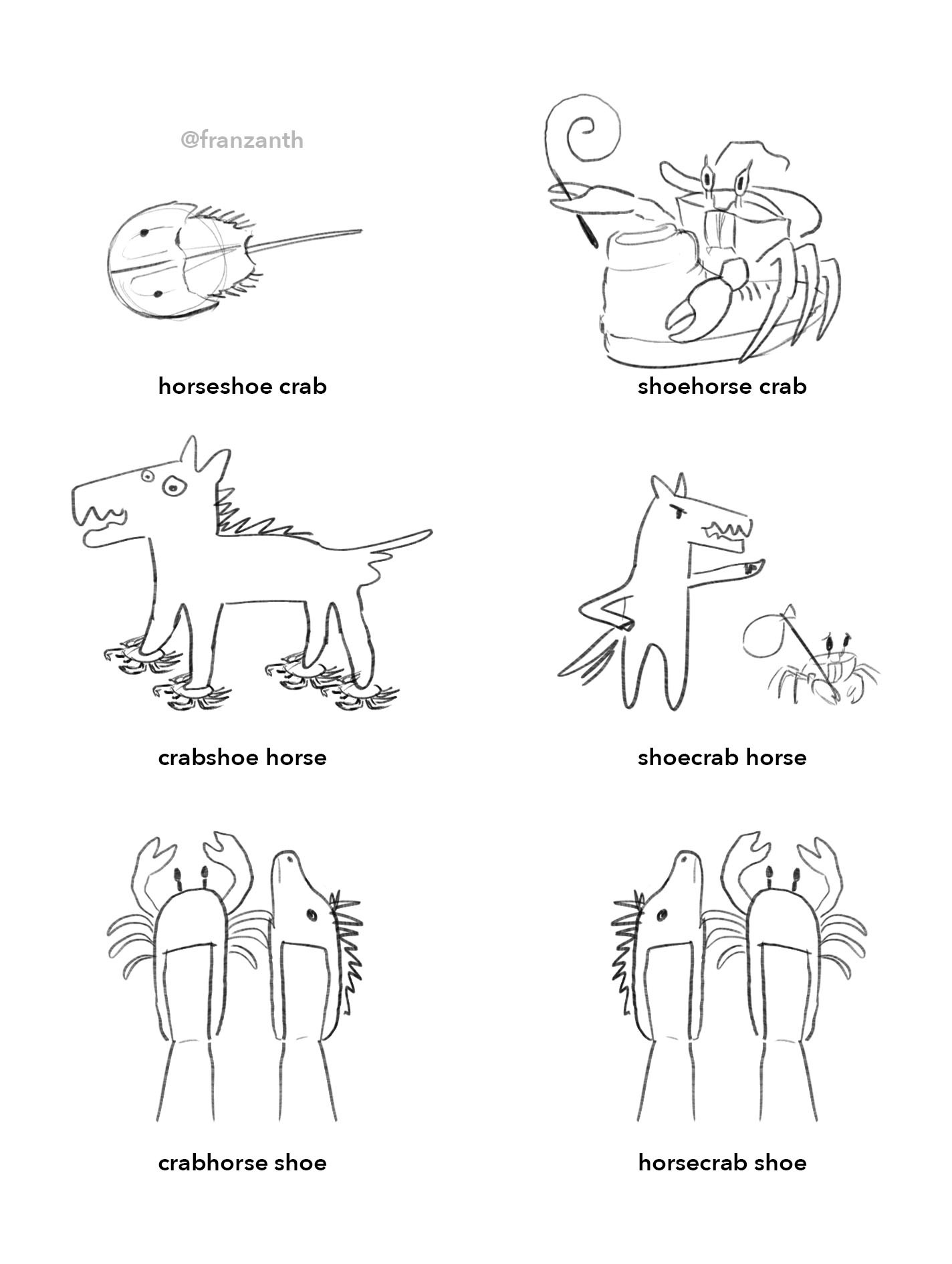 @franzanth

horseshoe crab

shoehorse crab

crabshoe horse

shoecrab horse

crabhorse shoe

horsecrab shoe